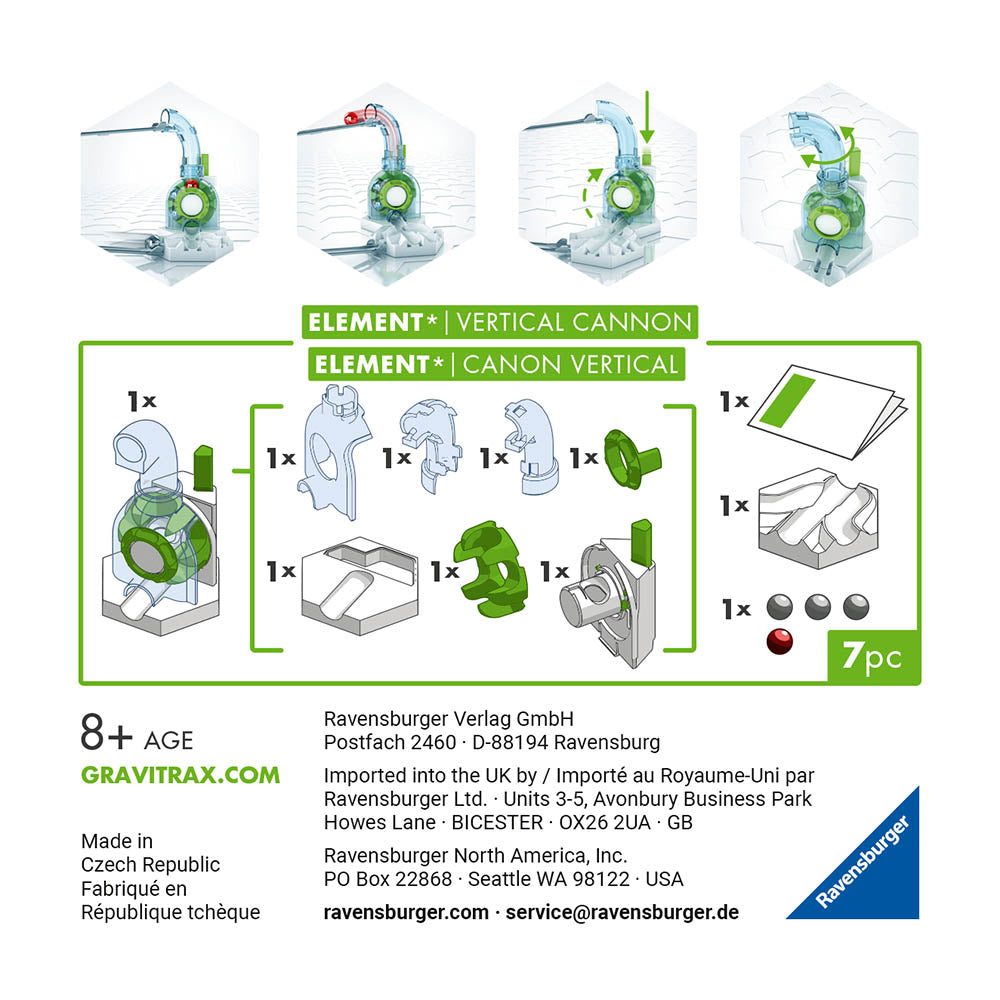 ELEMENT* | VERTICAL CANNON
ELEMENT* | CANON VERTICAL

1x

1x 1x 1x 1x

1x 1x 1x

1x

1x

1x

7pc

8+ AGE
GRAVITRAX.COM

Made in Czech Republic
Fabriqué en République tchèque

Ravensburger Verlag GmbH
Postfach 2460 · D-88194 Ravensburg

Imported into the UK by / Importé au Royaume-Uni par Ravensburger Ltd. · Units 3-5, Avonbury Business Park Howes Lane · BICESTER · OX26 2UA · GB

Ravensburger North America, Inc.
PO Box 22868 · Seattle WA 98122 · USA

ravensburger.com · service@ravensburger.de

Ravensburger